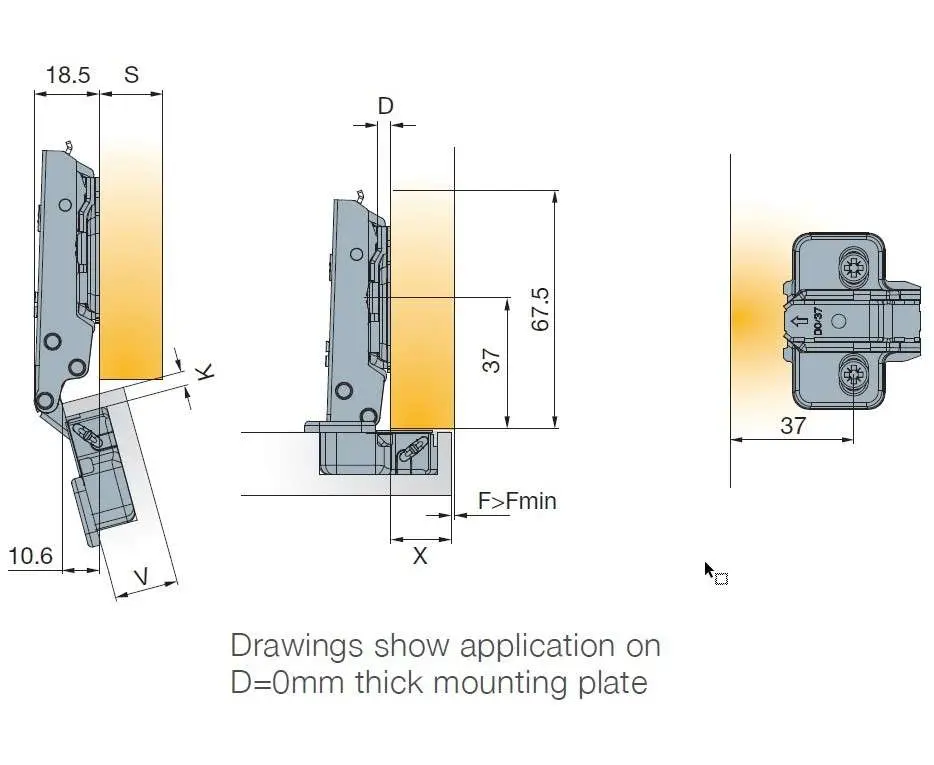 18.5
S
K
10.6
V
D
67.5
37
F>Fmin
X
D0/37
37

Drawings show application on D=0mm thick mounting plate