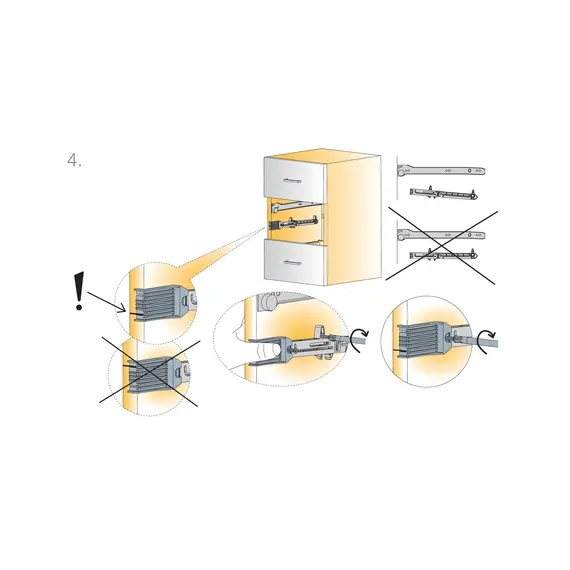 4.

!