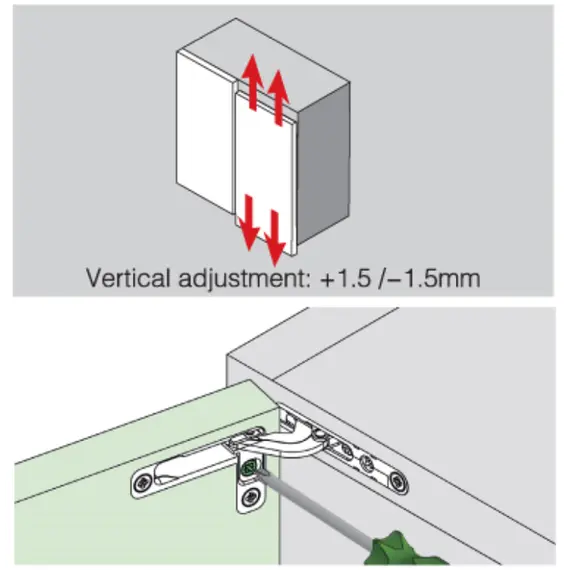 Vertical adjustment: +1.5 /−1.5mm