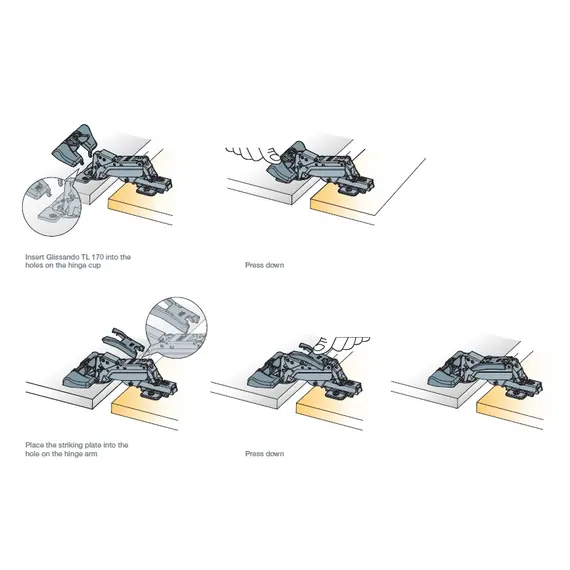 Insert Glissando TL 170 into the holes on the hinge cup

Press down

Place the striking plate into the hole on the hinge arm

Press down