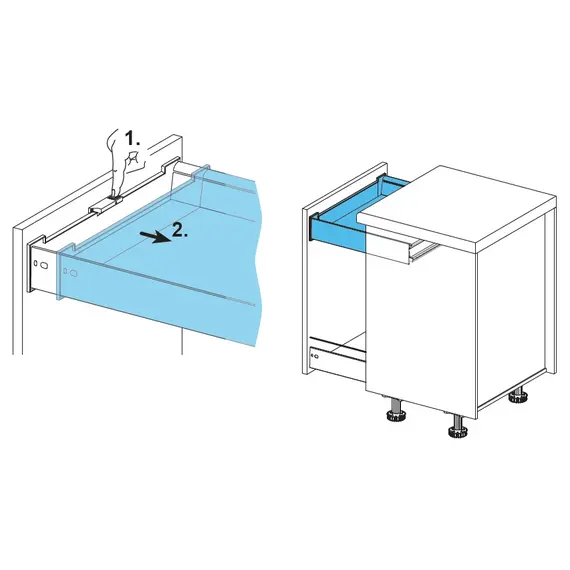 1.
2.