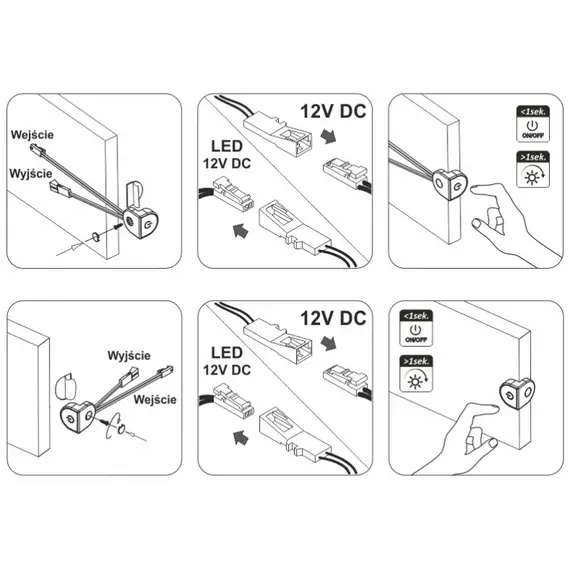 Wejście
Wyjście

12V DC
LED
12V DC

<1sek.
ON/OFF
>1sek.

Wyjście
Wejście

12V DC
LED
12V DC

<1sek.
ON/OFF
>1sek.