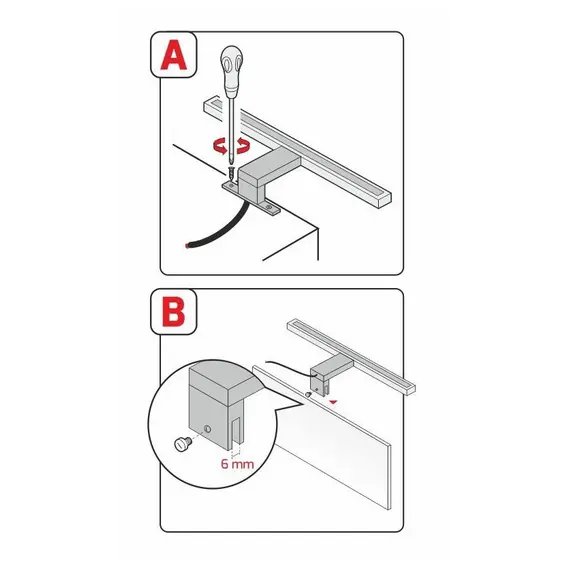 A

B

6 mm