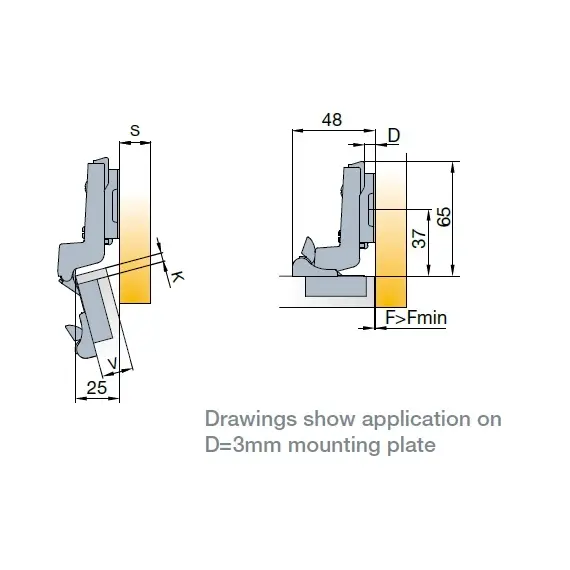 S

K

V

25

48

D

65

37

F>Fmin

Drawings show application on D=3mm mounting plate