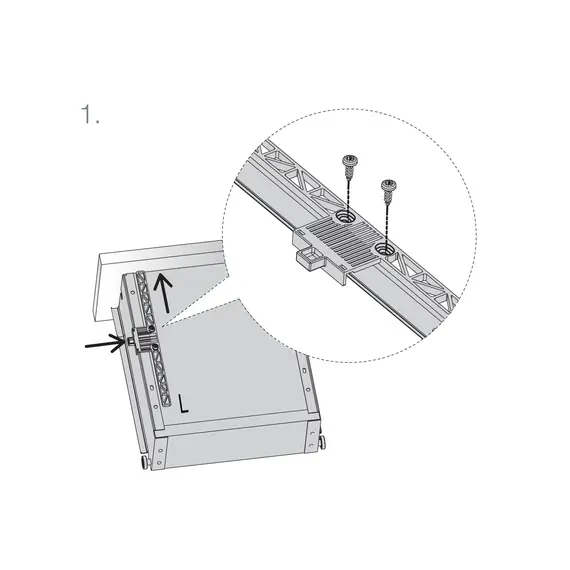 1.

L