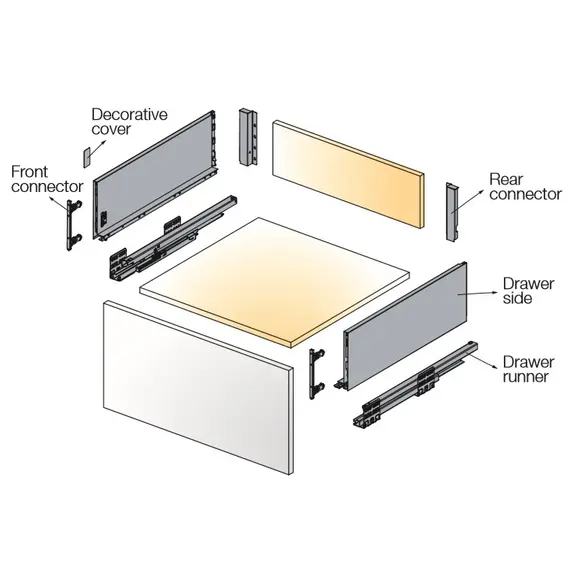 Decorative cover

Front connector

Rear connector

Drawer side

Drawer runner