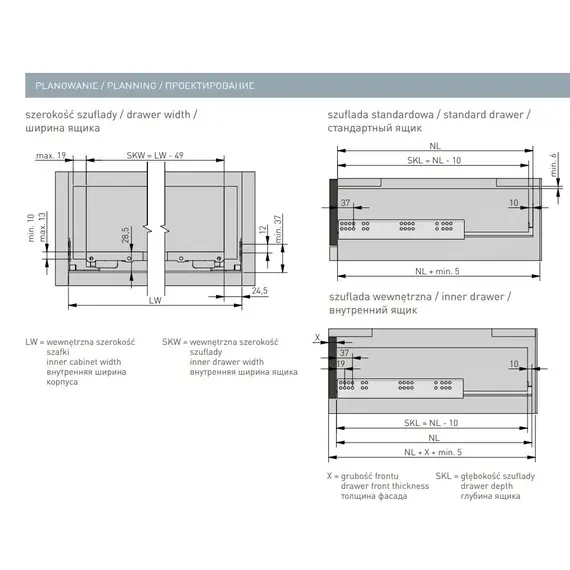 PLANOWANIE / PLANNING / ПРОЕКТИРОВАНИЕ

szerokość szuflady / drawer width / ширина ящика

max. 19

SKW = LW - 49

min. 10

max. 13

28,5

12

min. 37

24,5

LW

LW = wewnętrzna szerokość szafki
inner cabinet width
внутренняя ширина корпуса

SKW = wewnętrzna szerokość szuflady
inner drawer width
внутренняя ширина ящика

szuflada standardowa / standard drawer / стандартный ящик

NL

SKL = NL - 10

min. 6

37

10

NL + min. 5

szuflada wewnętrzna / inner drawer / внутренний ящик

X

37

19

10

SKL = NL - 10

NL

NL + X + min. 5

X = grubość frontu
drawer front thickness
толщина фасада

SKL = głębokość szuflady
drawer depth
глубина ящика