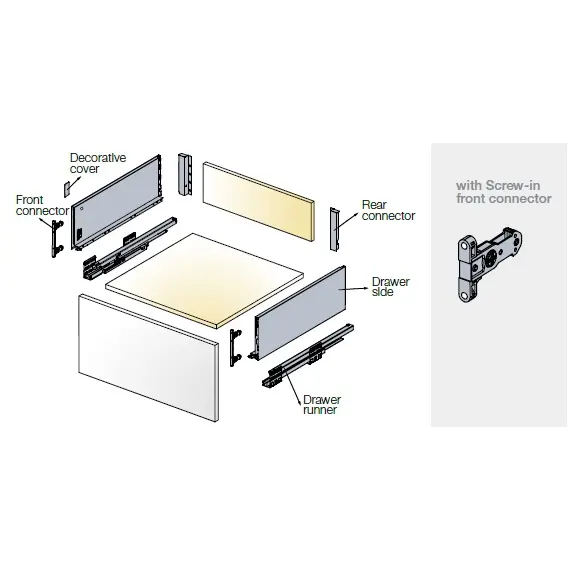 Decorative cover

Front connector

Rear connector

Drawer side

Drawer runner

with Screw-in front connector