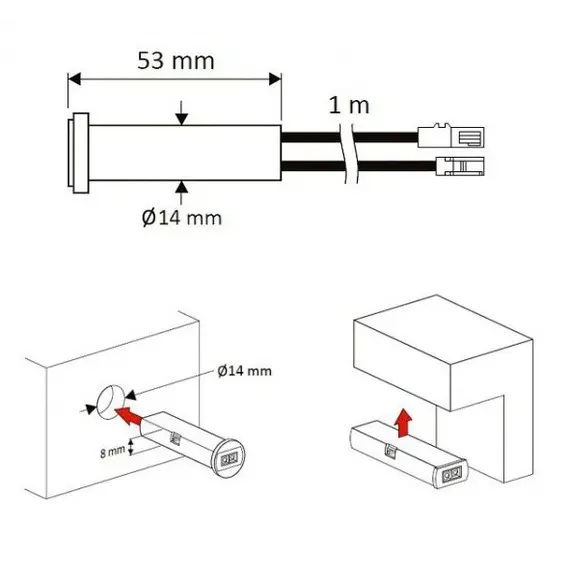 53 mm

1 m

Ø14 mm

Ø14 mm

8 mm