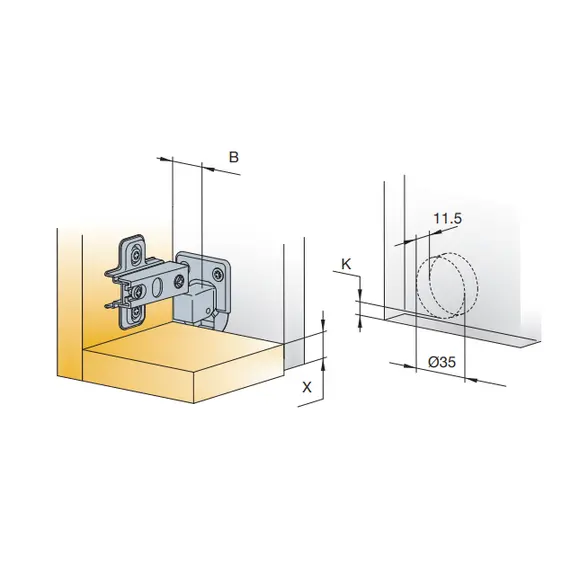 B

X

11.5

K

Ø35