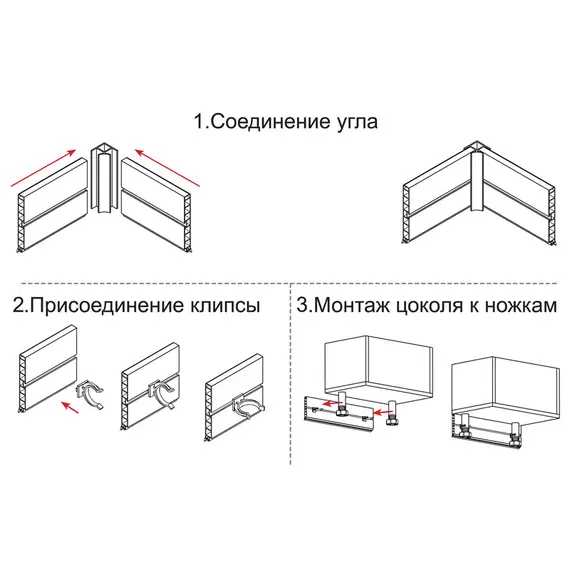 1.Соединение угла

2.Присоединение клипсы

3.Монтаж цоколя к ножкам