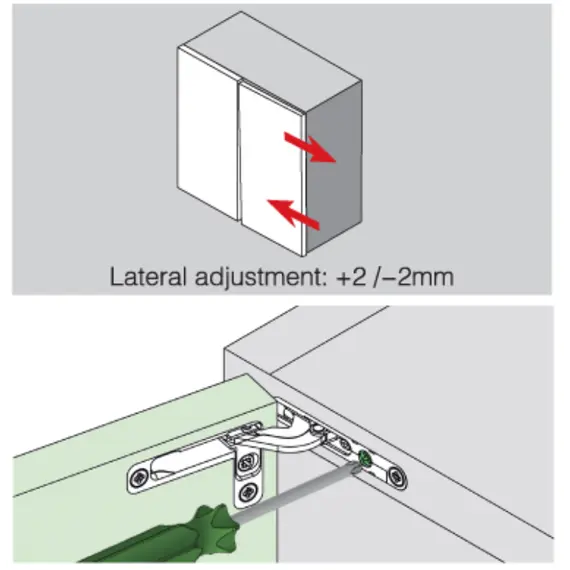 Lateral adjustment: +2 /−2mm