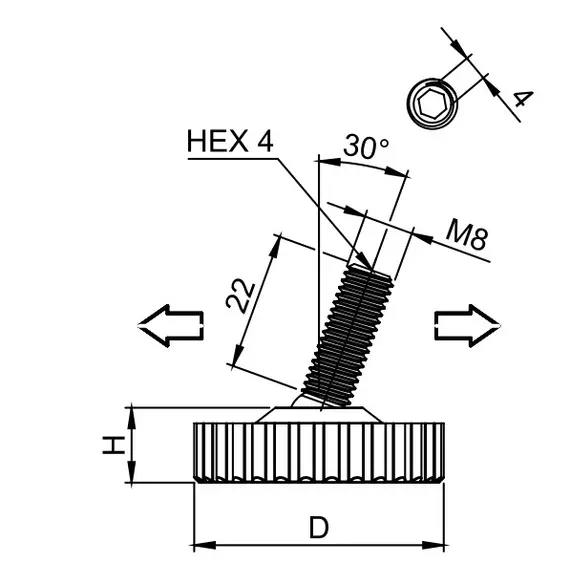 4
HEX 4
30°
M8
22
H
D