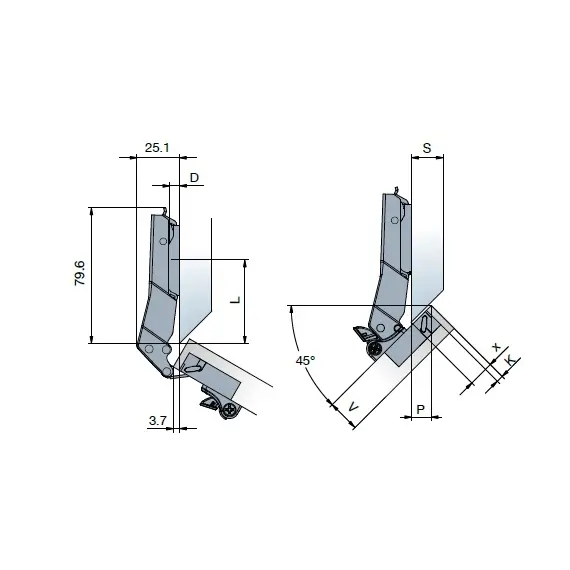 25.1
D
79.6
L
3.7
S
45°
V
P
x
K