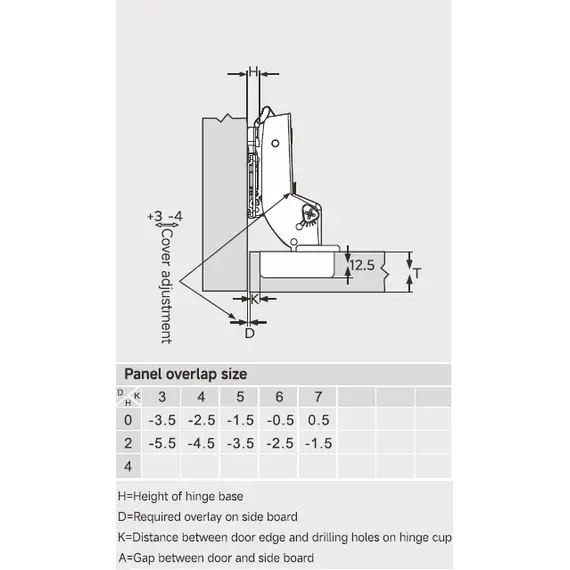 H

+3 -4
Cover adjustment

12.5

T

K

D

Panel overlap size

| D H K | 3 | 4 | 5 | 6 | 7 | | | |
|---|---|---|---|---|---|---|---|---|
| 0 | -3.5 | -2.5 | -1.5 | -0.5 | 0.5 | | | |
| 2 | -5.5 | -4.5 | -3.5 | -2.5 | -1.5 | | | |
| 4 | | | | | | | | |

H=Height of hinge base

D=Required overlay on side board

K=Distance between door edge and drilling holes on hinge cup

A=Gap between door and side board