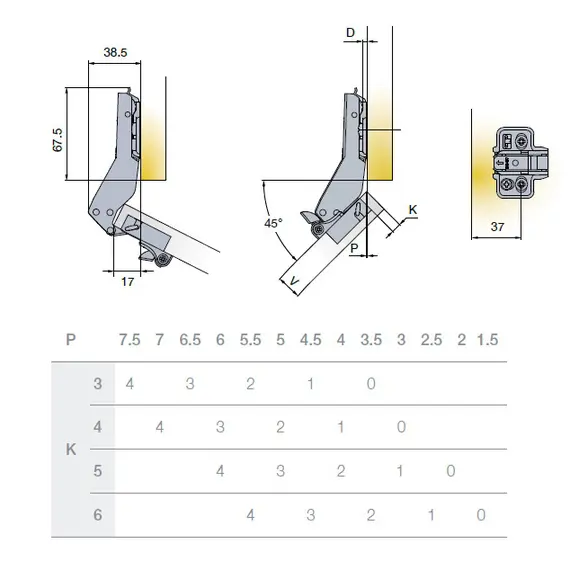 38.5

67.5

17

D

45°

K

P

V

37

| P | | 7.5 | 7 | 6.5 | 6 | 5.5 | 5 | 4.5 | 4 | 3.5 | 3 | 2.5 | 2 | 1.5 |
|---|---|---|---|---|---|---|---|---|---|---|---|---|---|---|
| K | 3 | 4 | | 3 | | 2 | | 1 | | 0 | | | | |
| | 4 | | 4 | | 3 | | 2 | | 1 | | 0 | | | |
| | 5 | | | | 4 | | 3 | | 2 | | 1 | 0 | | |
| | 6 | | | | | 4 | | 3 | | 2 | | 1 | | 0 |