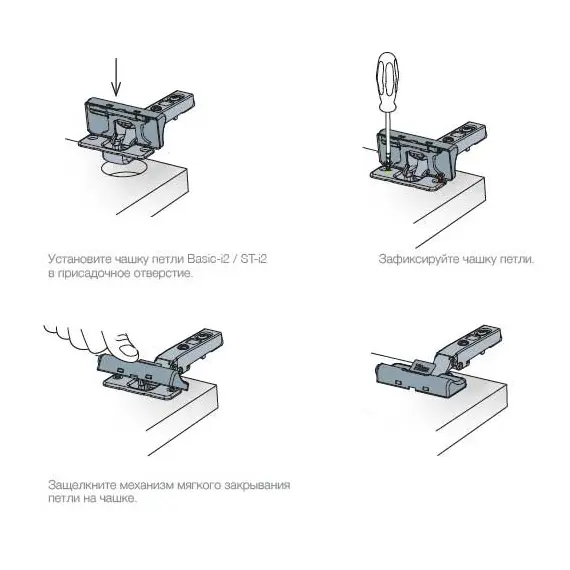 Установите чашку петли Basic-i2 / ST-i2 в присадочное отверстие.

Зафиксируйте чашку петли.

Защелкните механизм мягкого закрывания петли на чашке.