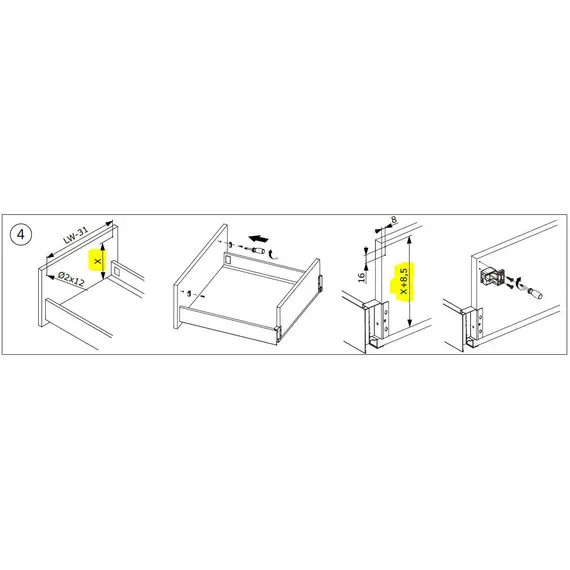 4
LW-31
X
Ø2x12
8
16
X+8,5