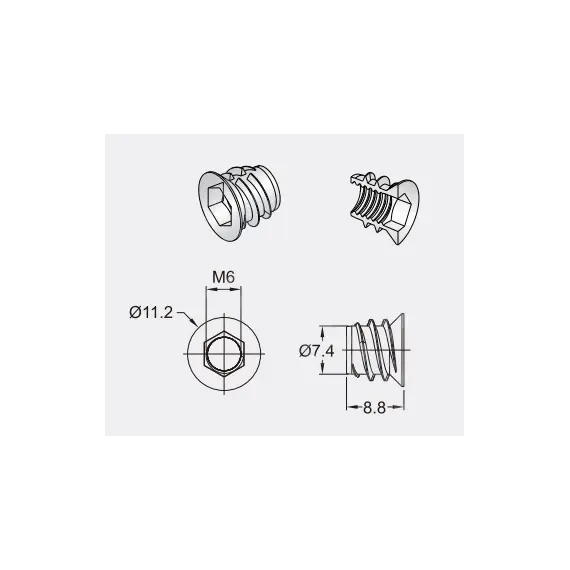 M6

Ø11.2

Ø7.4

8.8