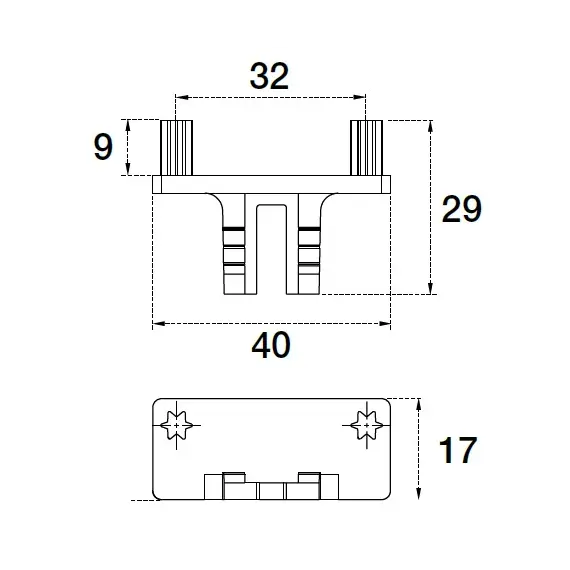 32

9

29

40

17