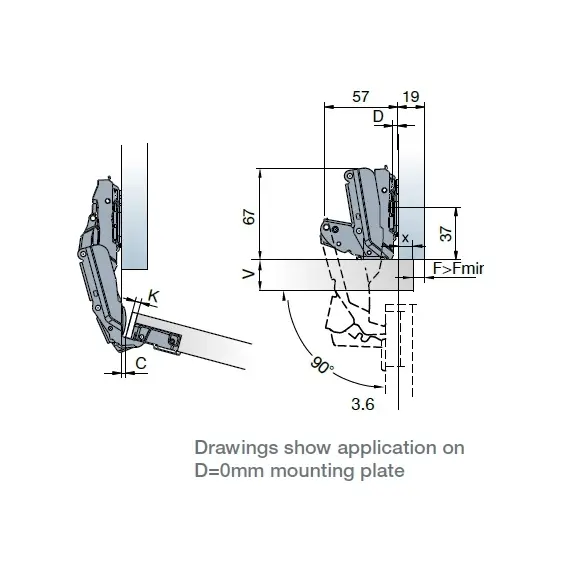 K
C
57
19
D
67
37
x
V
F>Fmir
90°
3.6

Drawings show application on D=0mm mounting plate