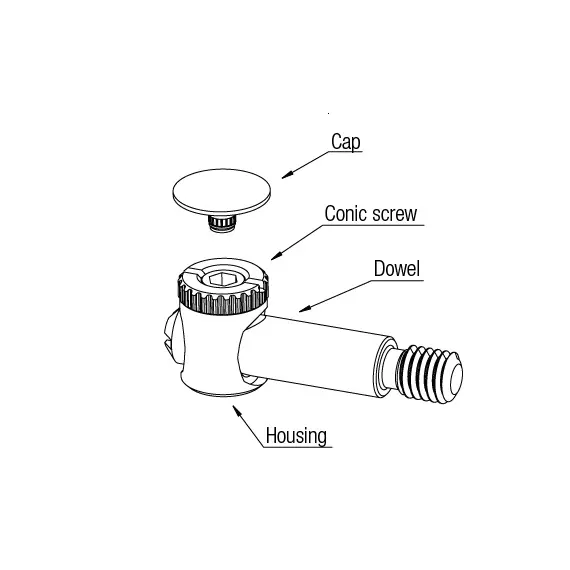 Cap

Conic screw

Dowel

Housing