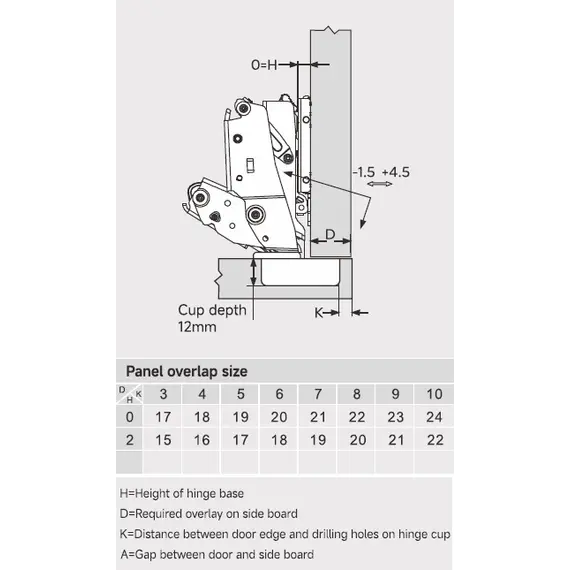 0=H

-1.5 +4.5

D

Cup depth
12mm

K

Panel overlap size

| D H K | 3 | 4 | 5 | 6 | 7 | 8 | 9 | 10 |
|---|---|---|---|---|---|---|---|---|
| 0 | 17 | 18 | 19 | 20 | 21 | 22 | 23 | 24 |
| 2 | 15 | 16 | 17 | 18 | 19 | 20 | 21 | 22 |
| | | | | | | | | |

H=Height of hinge base

D=Required overlay on side board

K=Distance between door edge and drilling holes on hinge cup

A=Gap between door and side board