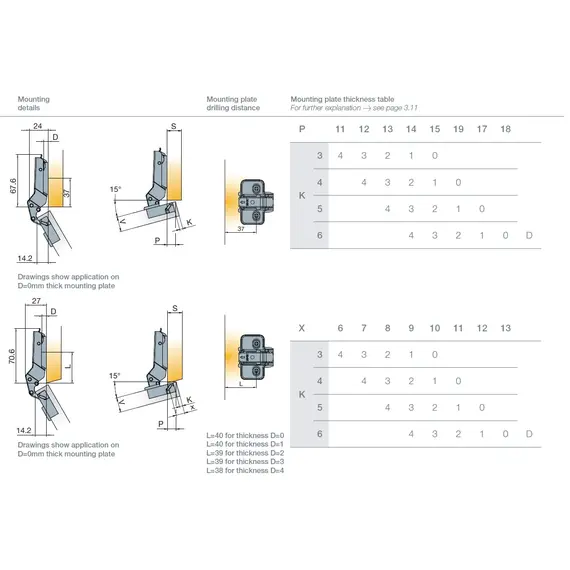 Mounting details

Mounting plate drilling distance

Mounting plate thickness table
For further explanation → see page 3.11

24
D
67.6
37
14.2
S
15°
V
K
P
37

| P | | 11 | 12 | 13 | 14 | 15 | 19 | 17 | 18 | |
|---|---|---|---|---|---|---|---|---|---|---|
| K | 3 | 4 | 3 | 2 | 1 | 0 | | | | |
| | 4 | | 4 | 3 | 2 | 1 | 0 | | | |
| | 5 | | | 4 | 3 | 2 | 1 | 0 | | |
| | 6 | | | | 4 | 3 | 2 | 1 | 0 | D |

Drawings show application on D=0mm thick mounting plate

27
D
70.6
L
14.2
S
15°
V
K
X
P
L

| X | | 6 | 7 | 8 | 9 | 10 | 11 | 12 | 13 | |
|---|---|---|---|---|---|---|---|---|---|---|
| K | 3 | 4 | 3 | 2 | 1 | 0 | | | | |
| | 4 | | 4 | 3 | 2 | 1 | 0 | | | |
| | 5 | | | 4 | 3 | 2 | 1 | 0 | | |
| | 6 | | | | 4 | 3 | 2 | 1 | 0 | D |

Drawings show application on D=0mm thick mounting plate

L=40 for thickness D=0
L=40 for thickness D=1
L=39 for thickness D=2
L=39 for thickness D=3
L=38 for thickness D=4