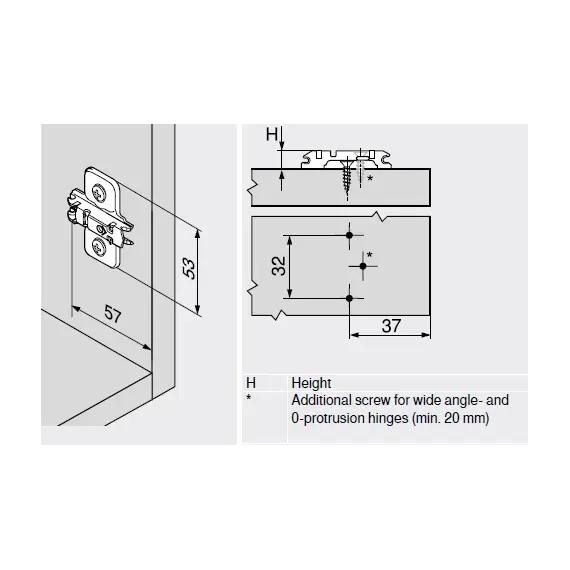 53

57

H

*

32

*

37

| H | Height |
|---|---|
| * | Additional screw for wide angle- and 0-protrusion hinges (min. 20 mm) |