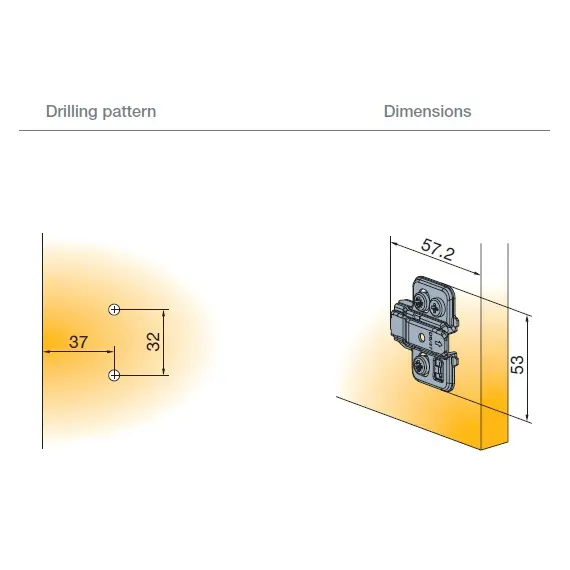 Drilling pattern

Dimensions

37

32

57.2

53