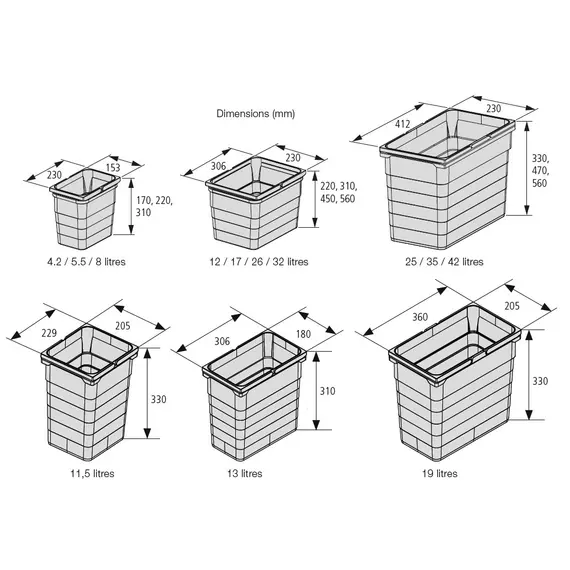 Dimensions (mm)

230
153
170, 220, 310
4.2 / 5.5 / 8 litres

306
230
220, 310, 450, 560
12 / 17 / 26 / 32 litres

412
230
330, 470, 560
25 / 35 / 42 litres

229
205
330
11,5 litres

306
180
310
13 litres

360
205
330
19 litres