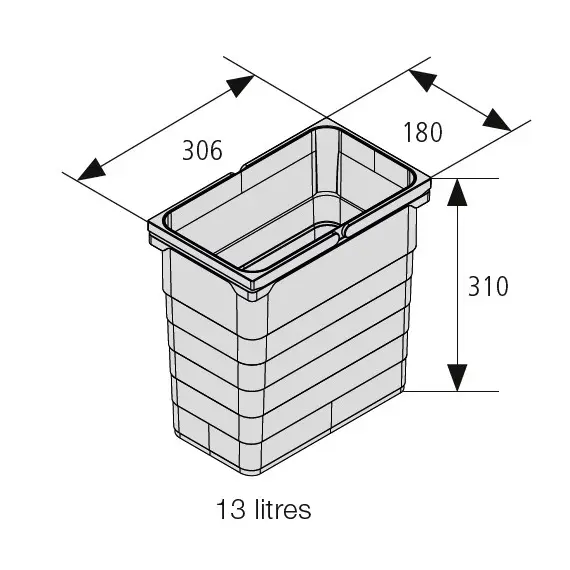 306
180
310
13 litres