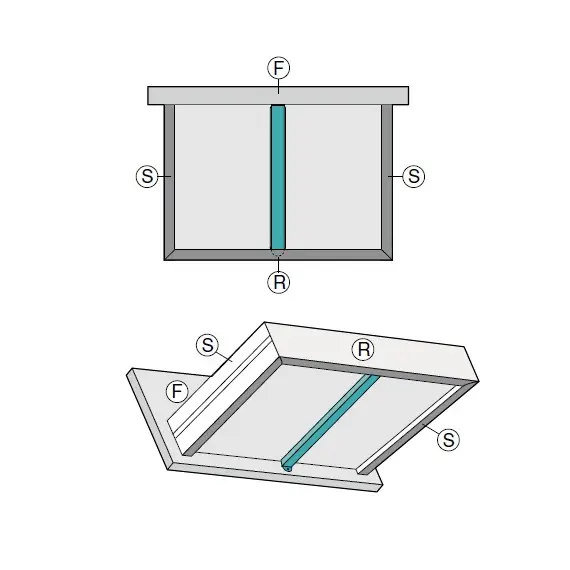 F
S
S
R
S
R
F
S