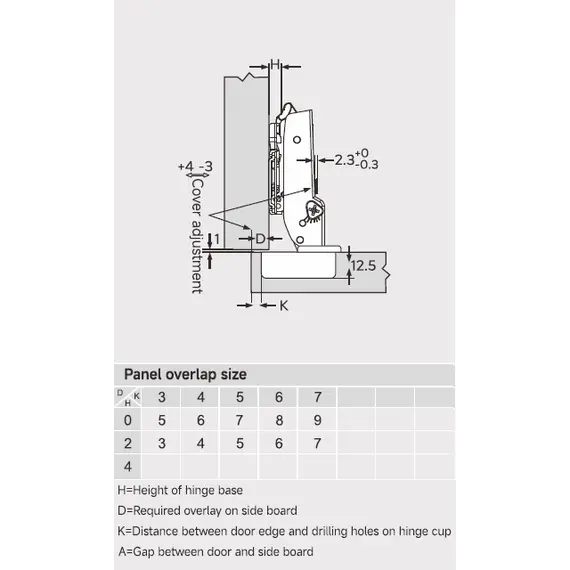 H

$2.3^{+0}_{-0.3}$

+4 -3

Cover adjustment

1

D

12.5

K

Panel overlap size

| D H K | 3 | 4 | 5 | 6 | 7 | | | |
|---|---|---|---|---|---|---|---|---|
| 0 | 5 | 6 | 7 | 8 | 9 | | | |
| 2 | 3 | 4 | 5 | 6 | 7 | | | |
| 4 | | | | | | | | |

H=Height of hinge base

D=Required overlay on side board

K=Distance between door edge and drilling holes on hinge cup

A=Gap between door and side board