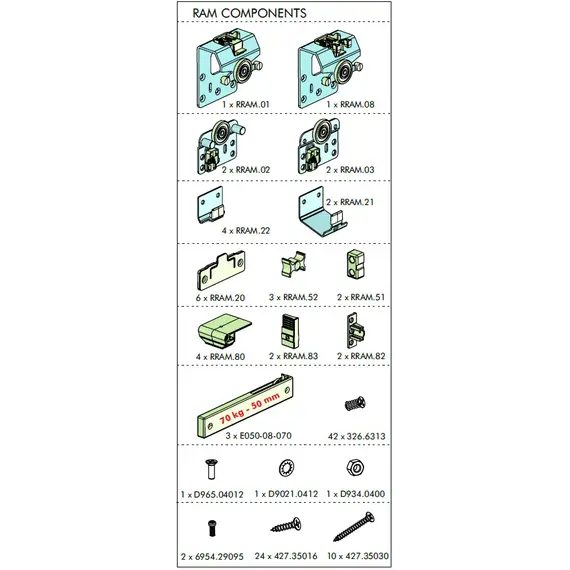 RAM COMPONENTS

1 x RRAM.01

1 x RRAM.08

2 x RRAM.02

2 x RRAM.03

4 x RRAM.22

2 x RRAM.21

6 x RRAM.20

3 x RRAM.52

2 x RRAM.51

4 x RRAM.80

2 x RRAM.83

2 x RRAM.82

70 kg - 50 mm

3 x E050-08-070

42 x 326.6313

1 x D965.04012

1 x D9021.0412

1 x D934.0400

2 x 6954.29095

24 x 427.35016

10 x 427.35030