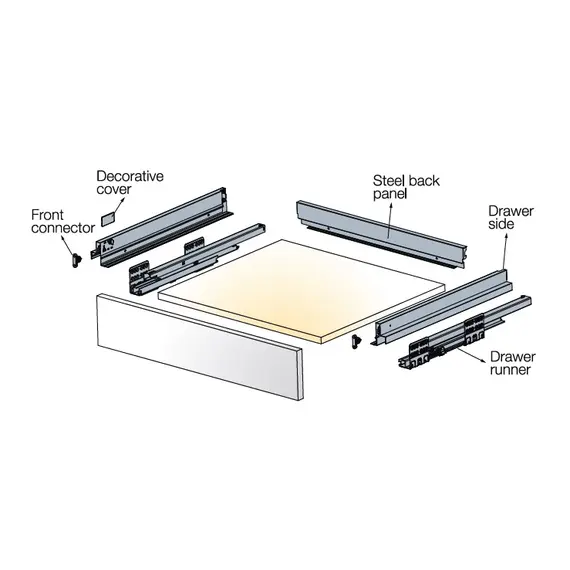 Decorative cover

Front connector

Steel back panel

Drawer side

Drawer runner