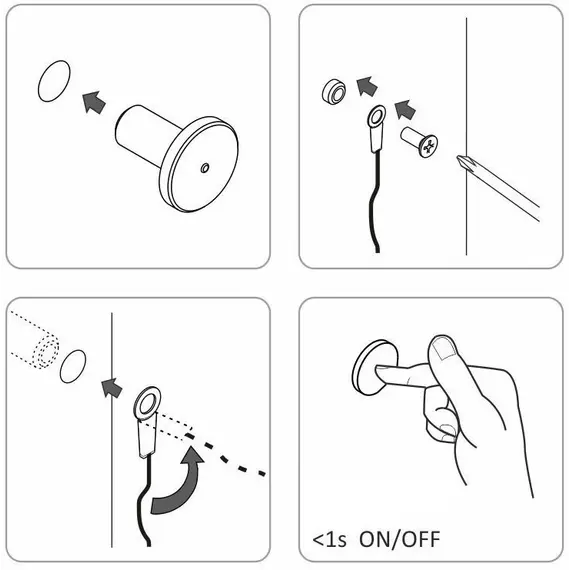 <1s ON/OFF