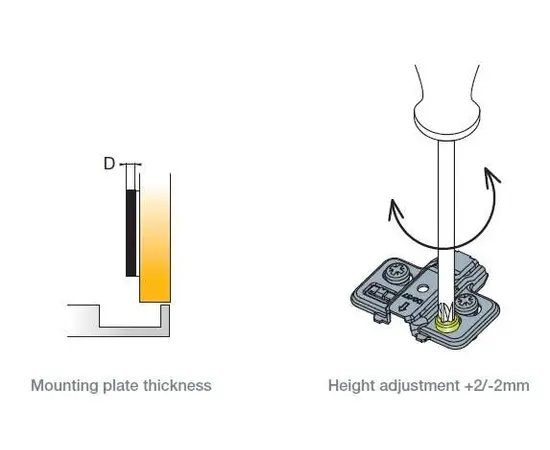 D

Mounting plate thickness

Height adjustment +2/-2mm