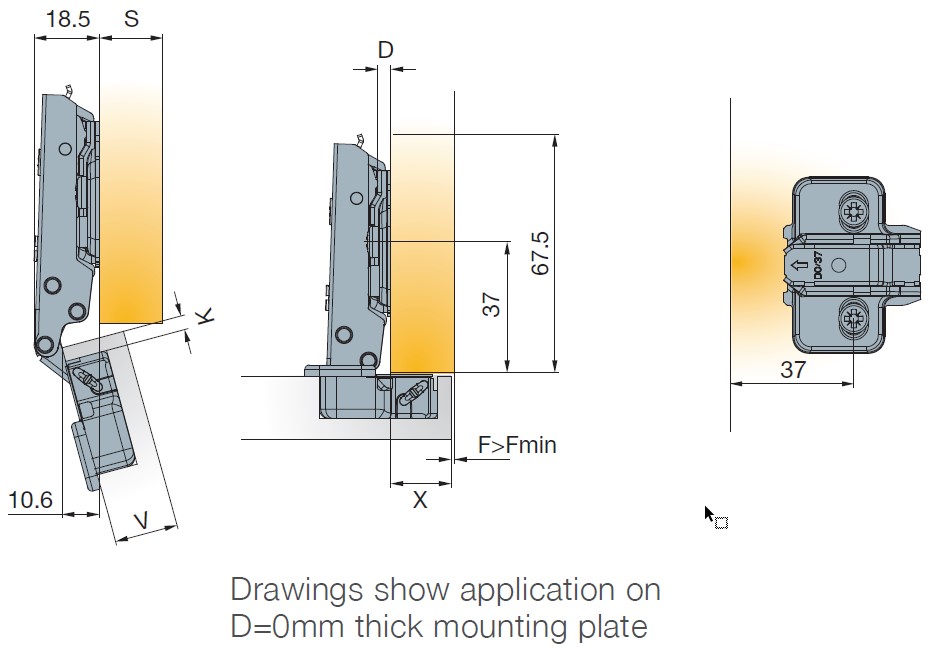 18.5
S
K
10.6
V
D
67.5
37
F>Fmin
X
D0-37
37

Drawings show application on D=0mm thick mounting plate