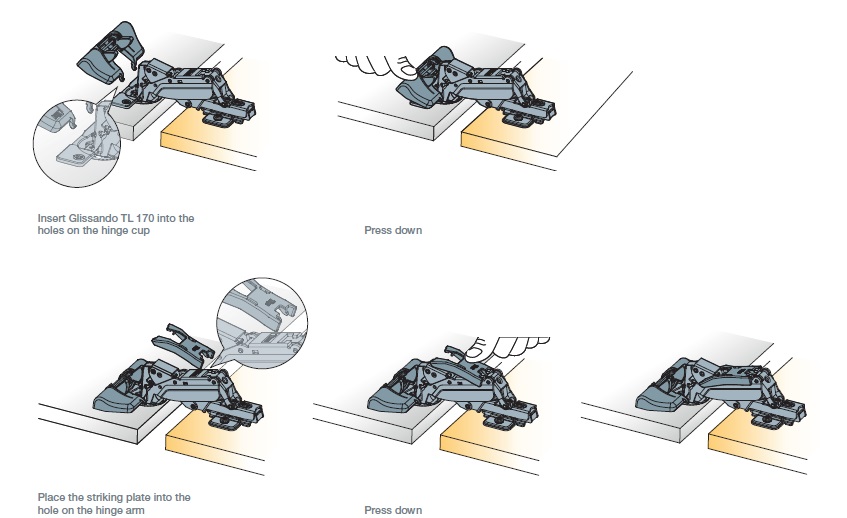 Insert Glissando TL 170 into the holes on the hinge cup

Press down

Place the striking plate into the hole on the hinge arm

Press down