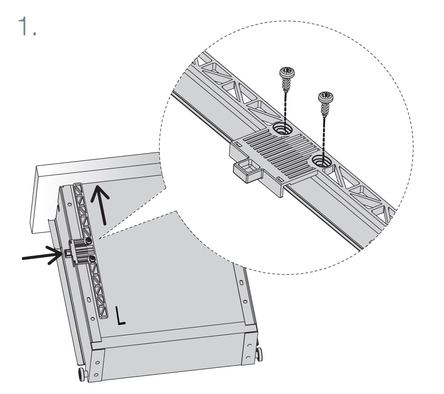 1.

L