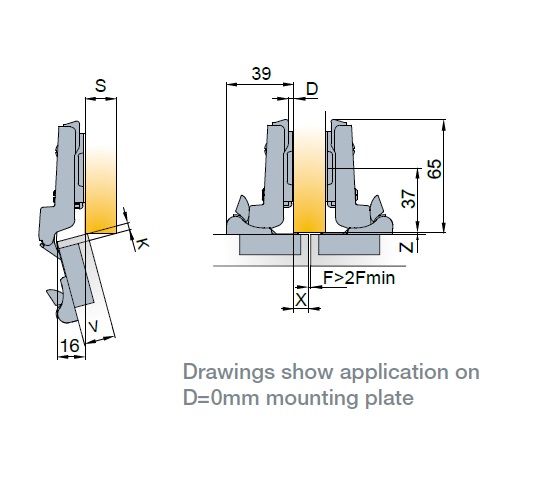 S

K

V

16

39

D

65

37

Z

F>2Fmin

X

Drawings show application on D=0mm mounting plate