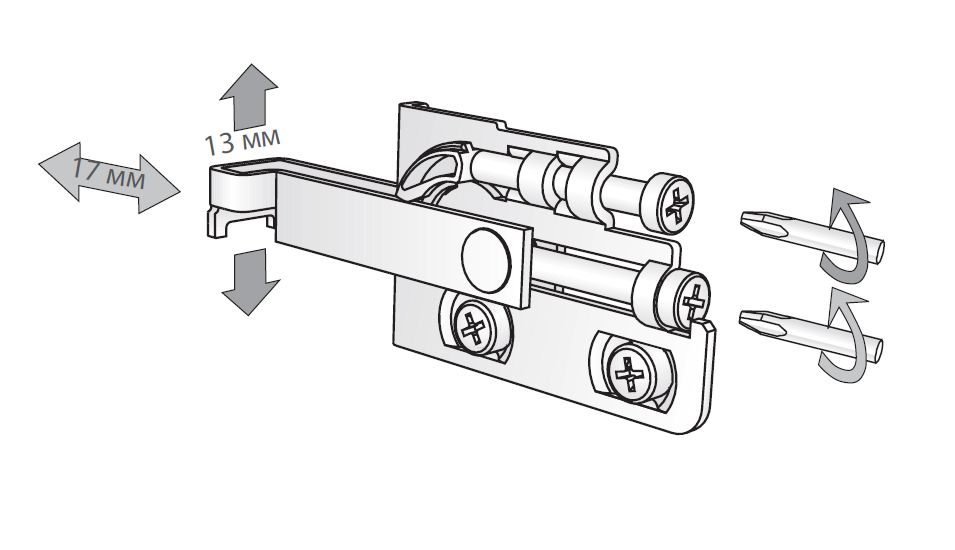 13 мм
17 мм