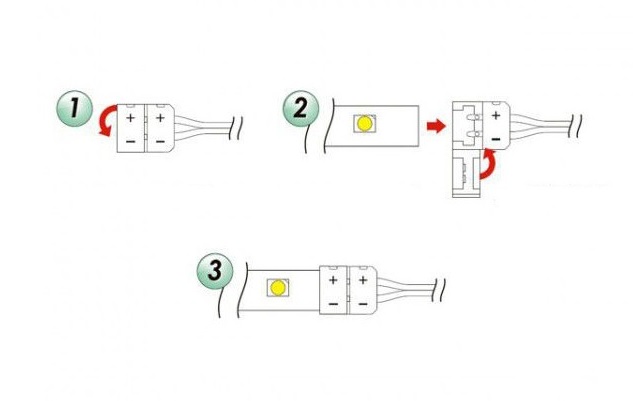 1
+ +
− −

2
+
−

3
+ +
− −