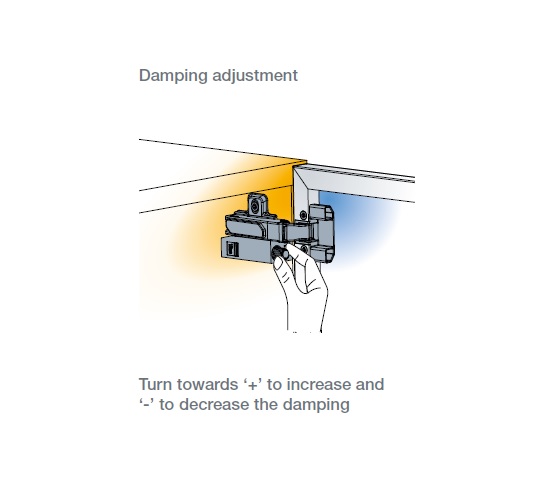 Damping adjustment

Turn towards ‘+’ to increase and ‘-’ to decrease the damping