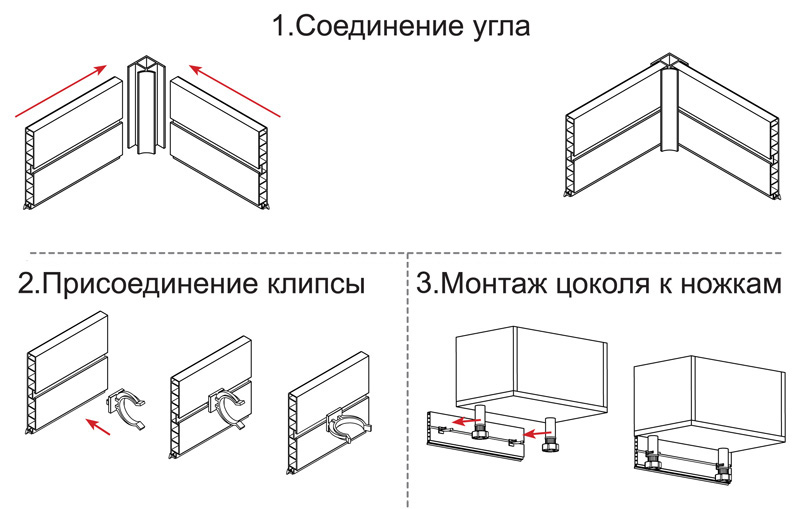 1.Соединение угла

2.Присоединение клипсы

3.Монтаж цоколя к ножкам