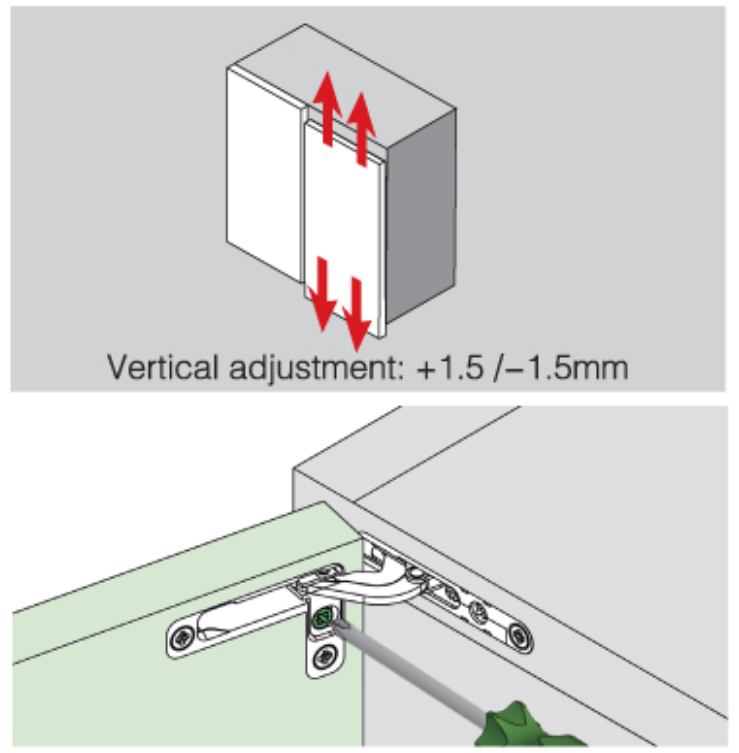 Vertical adjustment: +1.5 /−1.5mm