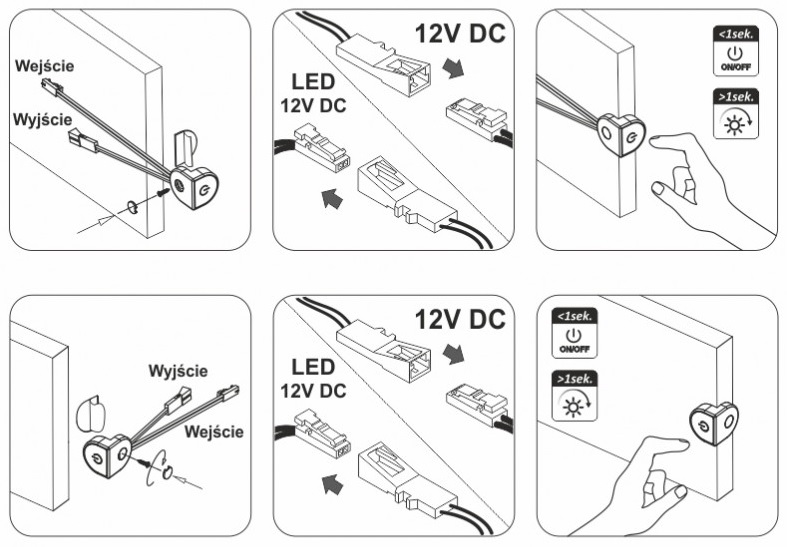 Wejście
Wyjście

12V DC
LED
12V DC

<1sek.
ON/OFF
>1sek.

Wyjście
Wejście

12V DC
LED
12V DC

<1sek.
ON/OFF
>1sek.