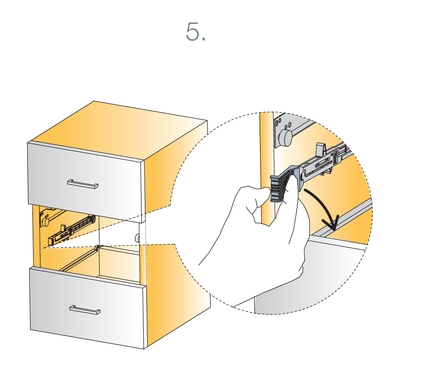 5.