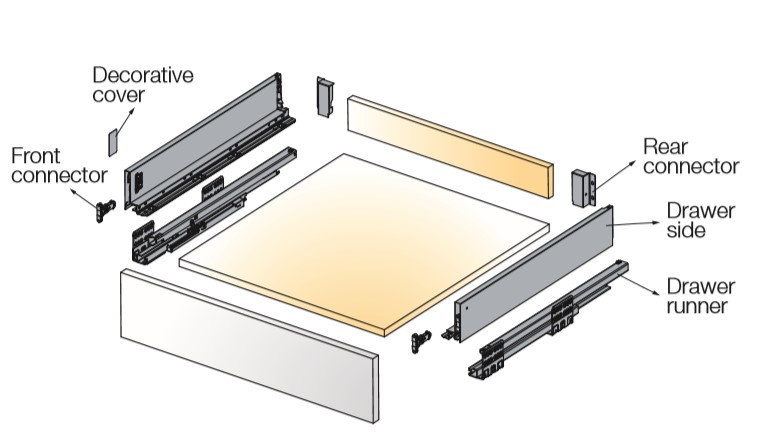 Decorative cover

Front connector

Rear connector

Drawer side

Drawer runner